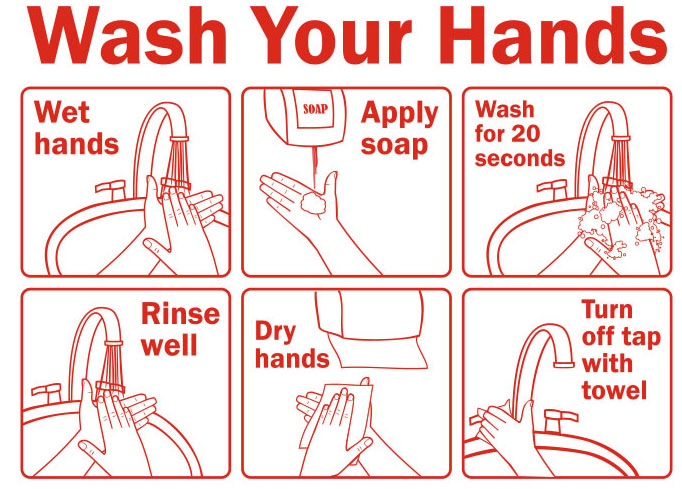 Wash Your Hands

Wet hands

SOAP

Apply soap

Wash for 20 seconds

Rinse well

Dry hands

Turn off tap with towel